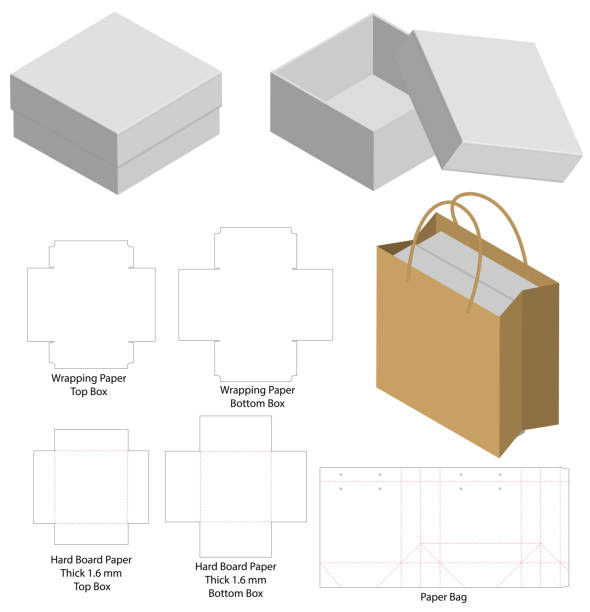 Wrapping Paper
Top Box

Wrapping Paper
Bottom Box

Hard Board Paper
Thick 1.6 mm
Top Box

Hard Board Paper
Thick 1.6 mm
Bottom Box

Paper Bag